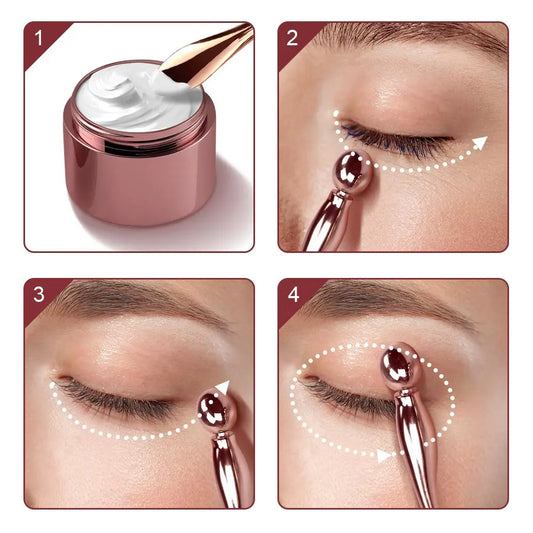 1

2

3

4